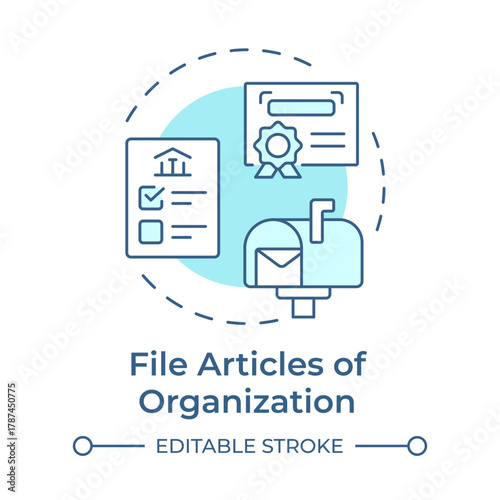 File Articles of Organization

EDITABLE STROKE

Adobe Stock | #1787450775