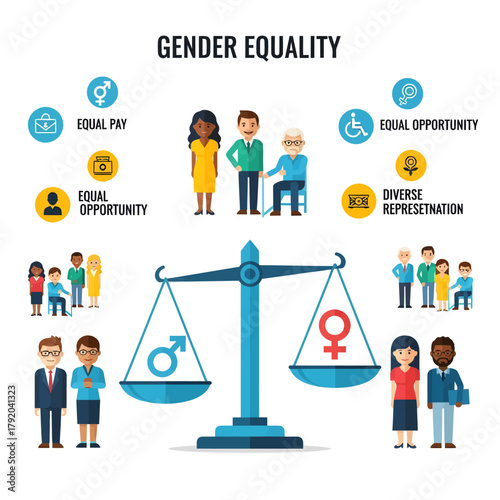 GENDER EQUALITY

EQUAL PAY

EQUAL OPPORTUNITY

EQUAL OPPORTUNITY

DIVERSE REPRESETNATION

Adobe Stock | #1792041323