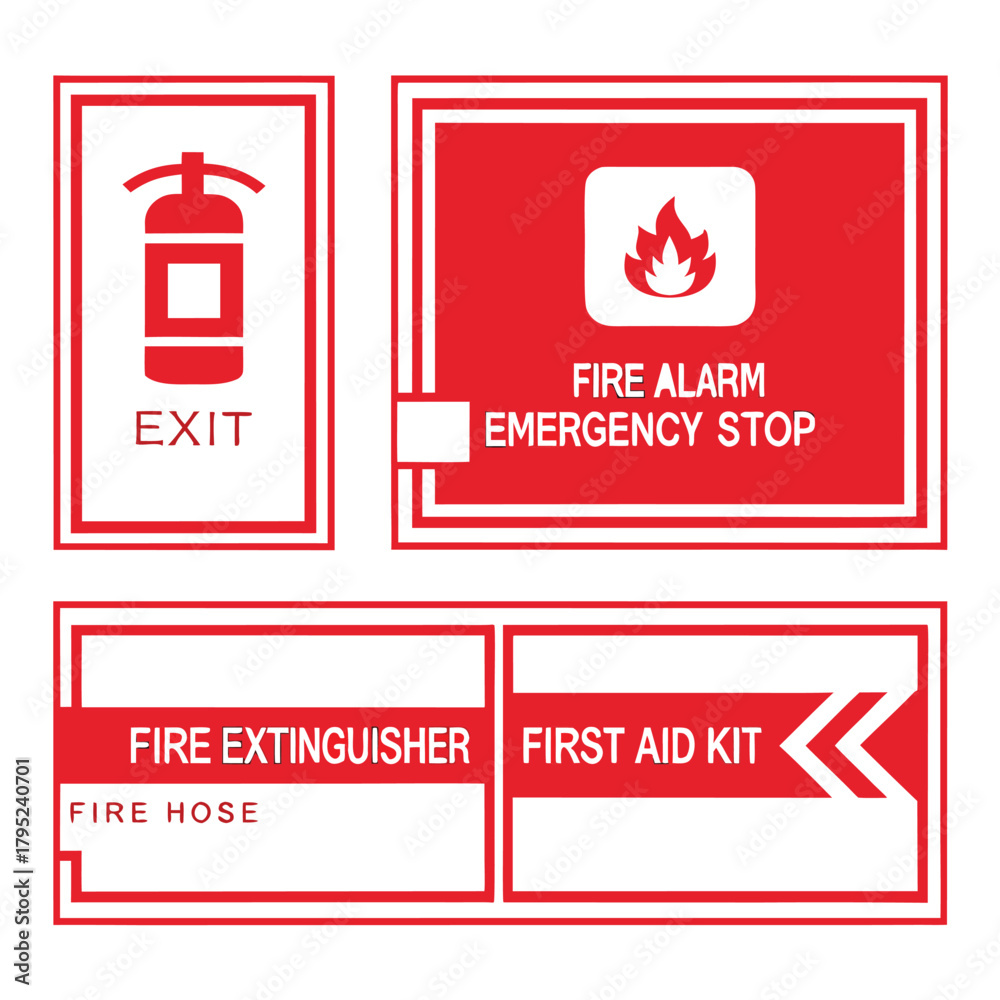 EXIT

FIRE ALARM
EMERGENCY STOP

FIRE EXTINGUISHER
FIRE HOSE

FIRST AID KIT

Adobe Stock | #1795240701