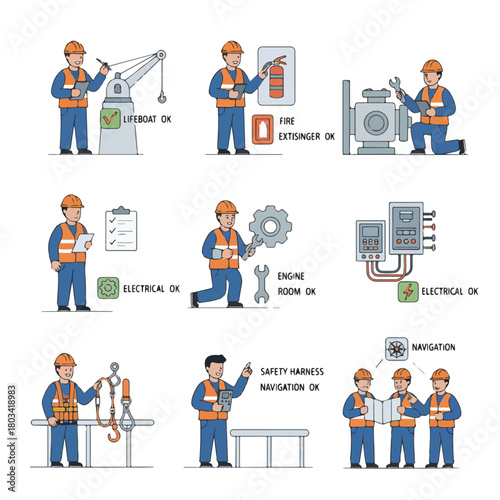 LIFEBOAT OK

FIRE EXTISINGER OK

ELECTRICAL OK

ENGINE ROOM OK

ELECTRICAL OK

SAFETY HARNESS NAVIGATION OK

NAVIGATION

Adobe Stock | #1803418983