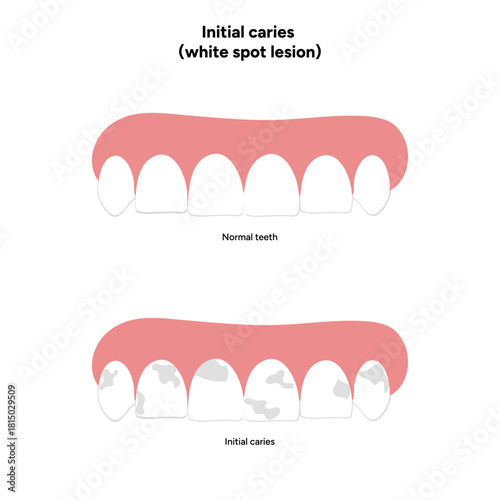 Initial caries
(white spot lesion)

Normal teeth

Initial caries

Adobe Stock | #1815029509