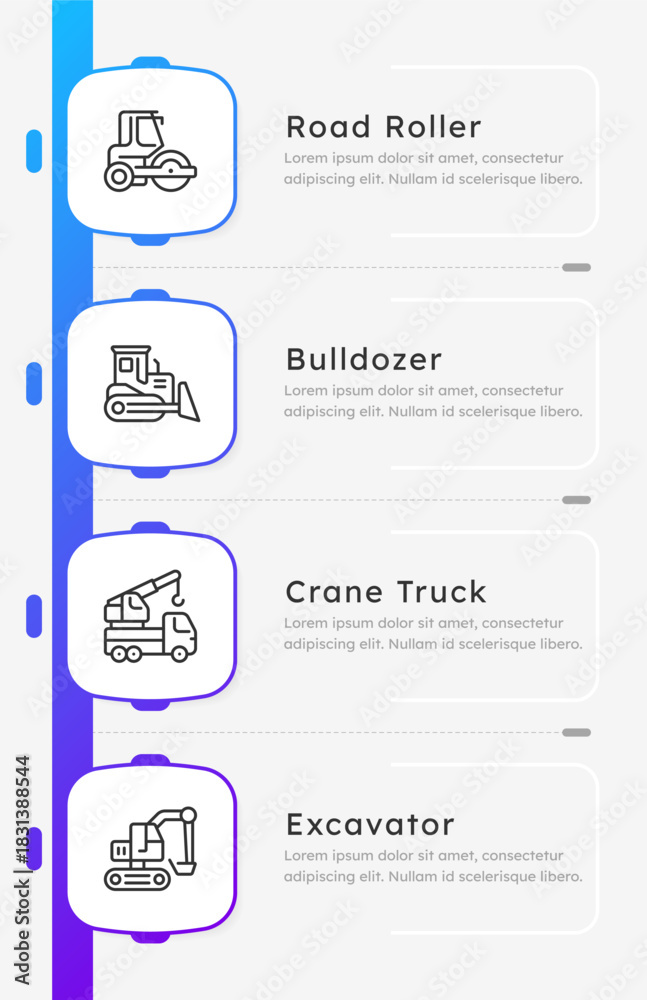 Road Roller
Lorem ipsum dolor sit amet, consectetur adipiscing elit. Nullam id scelerisque libero.

Bulldozer
Lorem ipsum dolor sit amet, consectetur adipiscing elit. Nullam id scelerisque libero.

Crane Truck
Lorem ipsum dolor sit amet, consectetur adipiscing elit. Nullam id scelerisque libero.

Excavator
Lorem ipsum dolor sit amet, consectetur adipiscing elit. Nullam id scelerisque libero.

Adobe Stock | #1831388544