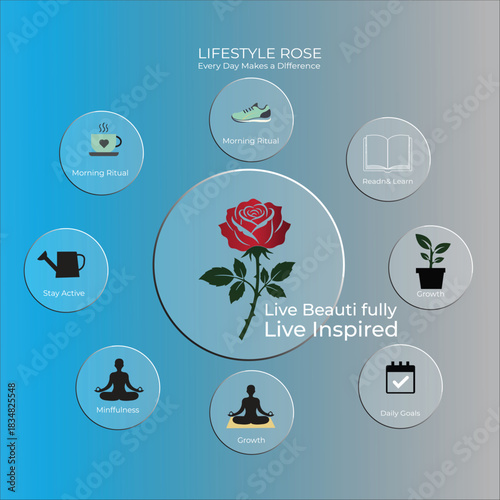 LIFESTYLE ROSE
Every Day Makes a DIfference

Morning Ritual

Morning Ritual

Readn& Learn

Stay Active

Growth

Live Beauti fully
Live Inspired

Minffulness

Growth

Daily Goals

Adobe Stock | #1834825548

Adobe Stock