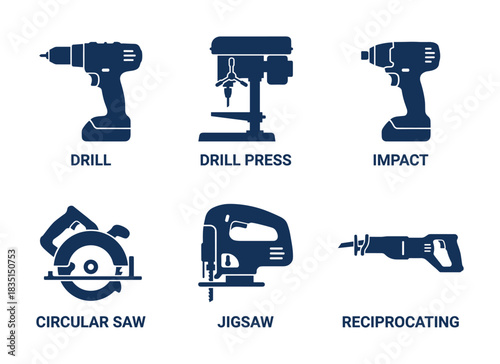 DRILL

DRILL PRESS

IMPACT

CIRCULAR SAW

JIGSAW

RECIPROCATING

Adobe Stock | #183510753