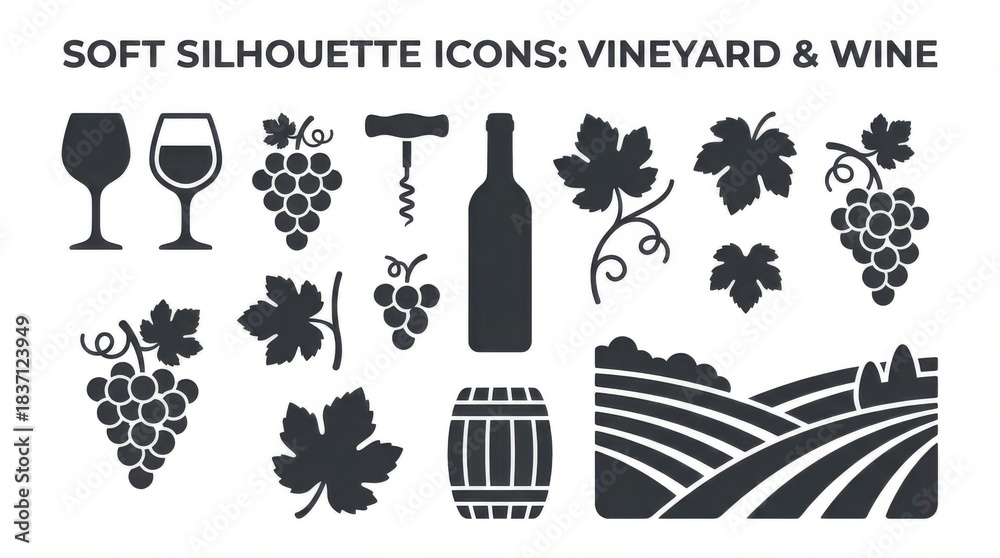 SOFT SILHOUETTE ICONS: VINEYARD & WINE

Adobe Stock | #1837123949