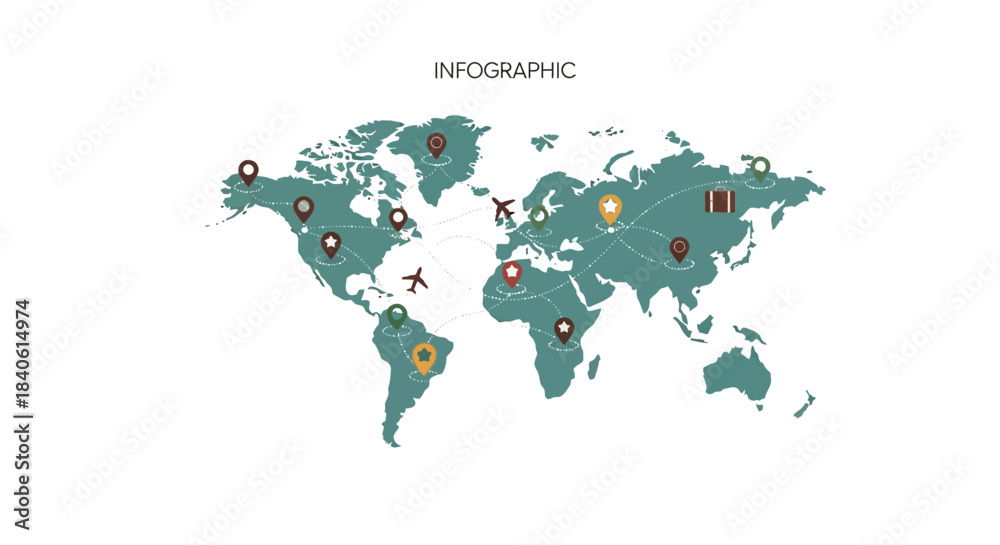 INFOGRAPHIC

Adobe Stock | #1840614974