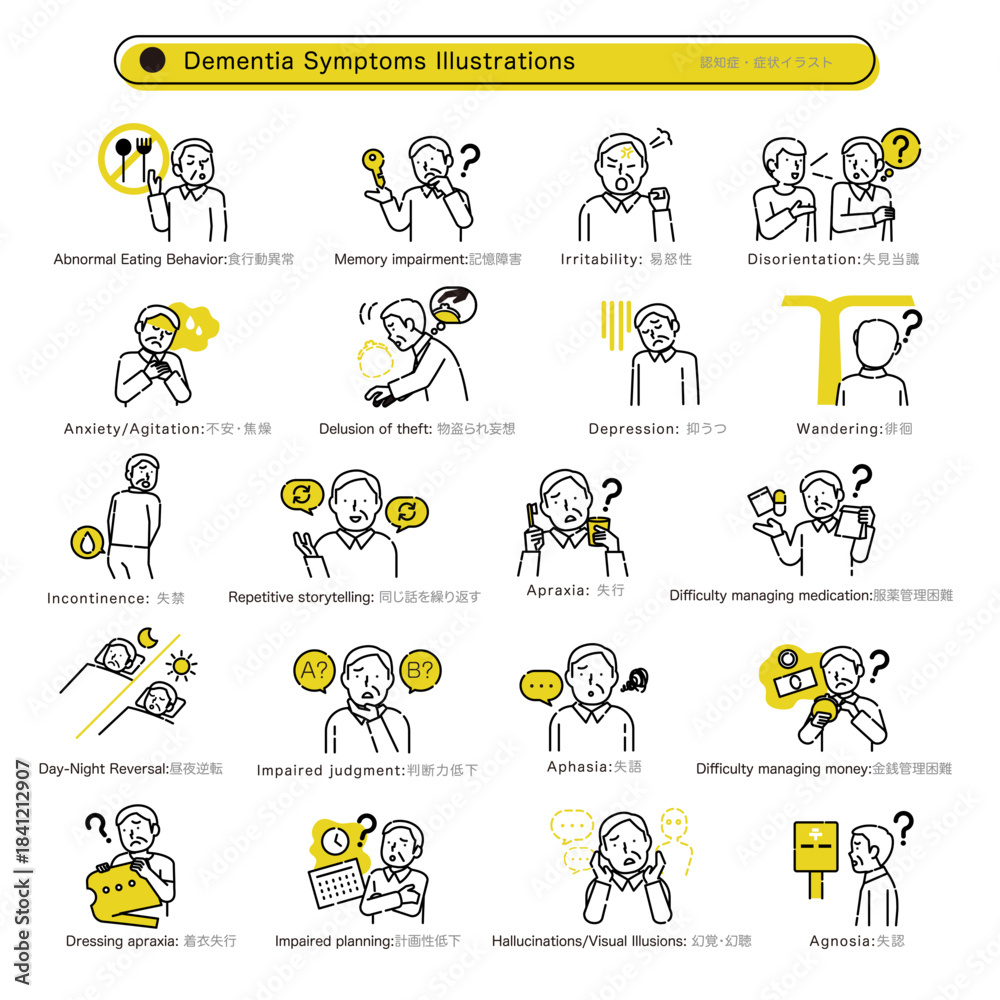 Dementia Symptoms Illustrations 認知症・症状イラスト

Abnormal Eating Behavior:食行動異常

Memory impairment:記憶障害

Irritability: 易怒性

Disorientation:失見当識

Anxiety/Agitation:不安・焦燥

Delusion of theft: 物盗られ妄想

Depression: 抑うつ

Wandering:徘徊

Incontinence: 失禁

Repetitive storytelling: 同じ話を繰り返す

Apraxia: 失行

Difficulty managing medication:服薬管理困難

Day-Night Reversal:昼夜逆転

A?

B?

Impaired judgment:判断力低下

Aphasia:失語

Difficulty managing money:金銭管理困難

Dressing apraxia: 着衣失行

Impaired planning:計画性低下

Hallucinations/Visual Illusions: 幻覚・幻聴

Agnosia:失認

Adobe Stock | #1841212907