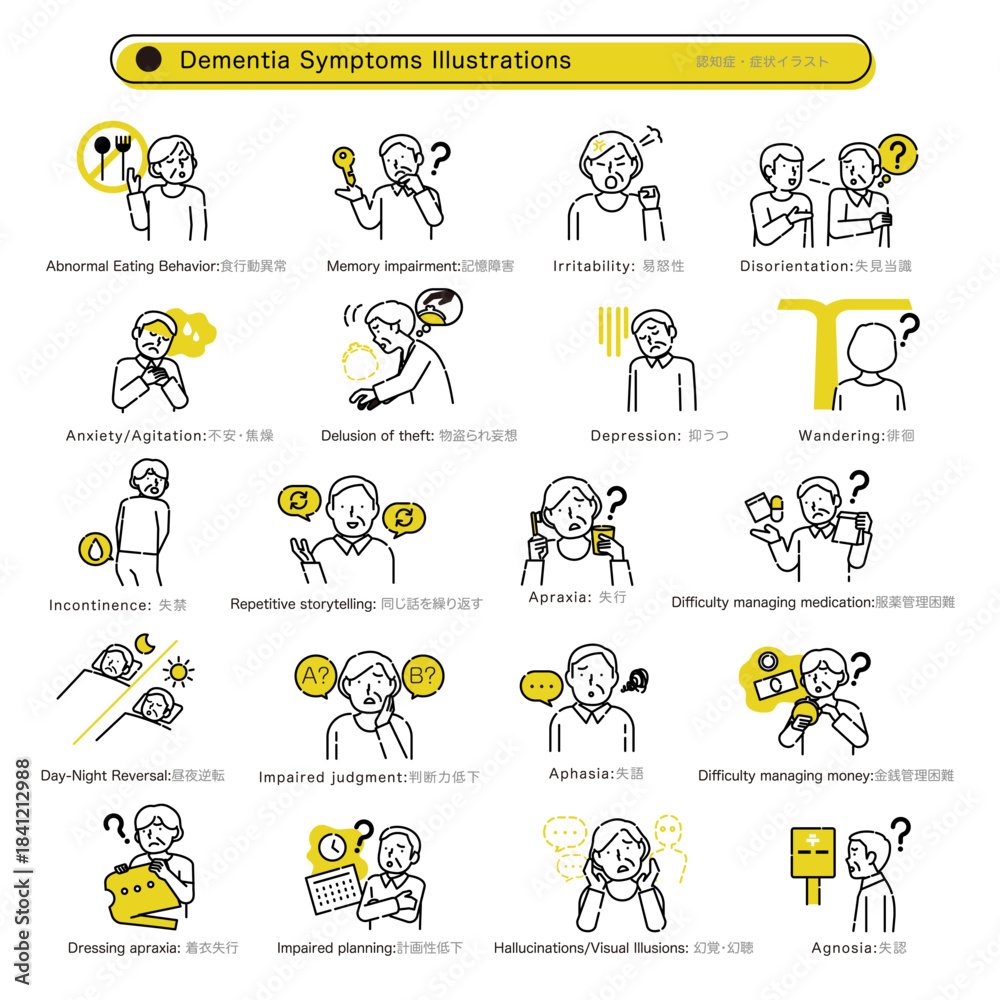 Dementia Symptoms Illustrations 認知症・症状イラスト

Abnormal Eating Behavior:食行動異常

Memory impairment:記憶障害

Irritability: 易怒性

Disorientation:失見当識

Anxiety/Agitation:不安・焦燥

Delusion of theft: 物盗られ妄想

Depression: 抑うつ

Wandering:徘徊

Incontinence: 失禁

Repetitive storytelling: 同じ話を繰り返す

Apraxia: 失行

Difficulty managing medication:服薬管理困難

A? B?

Day-Night Reversal:昼夜逆転

Impaired judgment:判断力低下

Aphasia:失語

Difficulty managing money:金銭管理困難

Dressing apraxia: 着衣失行

Impaired planning:計画性低下

Hallucinations/Visual Illusions: 幻覚・幻聴

Agnosia:失認

Adobe Stock | #1841212988