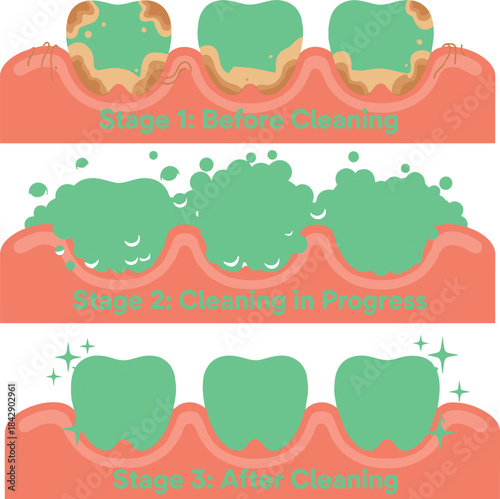 Stage 1: Before Cleaning

Stage 2: Cleaning in Progress

Stage 3: After Cleaning

Adobe Stock

#1842902961