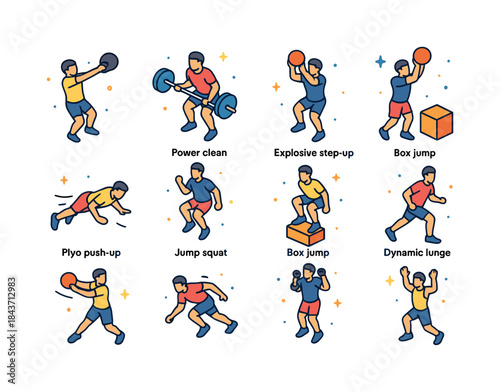 Power clean

Explosive step-up

Box jump

Plyo push-up

Jump squat

Box jump

Dynamic lunge

Adobe Stock | #1843712983