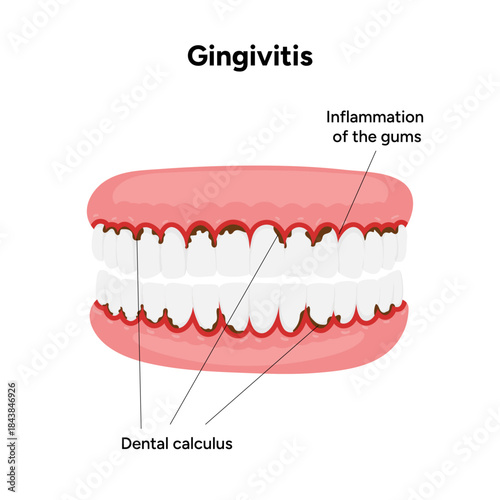 Gingivitis

Inflammation of the gums

Dental calculus

Adobe Stock | #1843846926

Adobe Stock