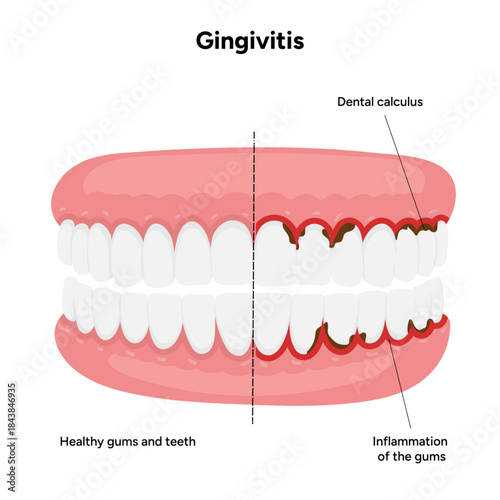 Gingivitis

Dental calculus

Healthy gums and teeth

Inflammation of the gums

Adobe Stock | #1843846935