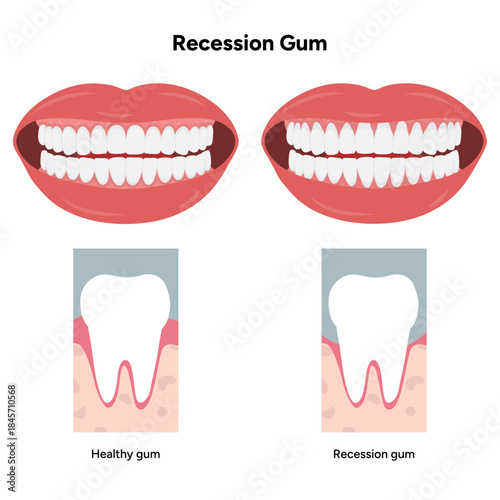 Recession Gum

Healthy gum

Recession gum

Adobe Stock | #1845710568