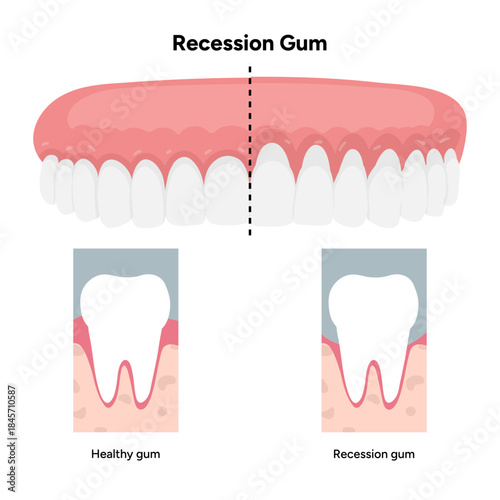 Recession Gum

Healthy gum

Recession gum

Adobe Stock | #1845710587