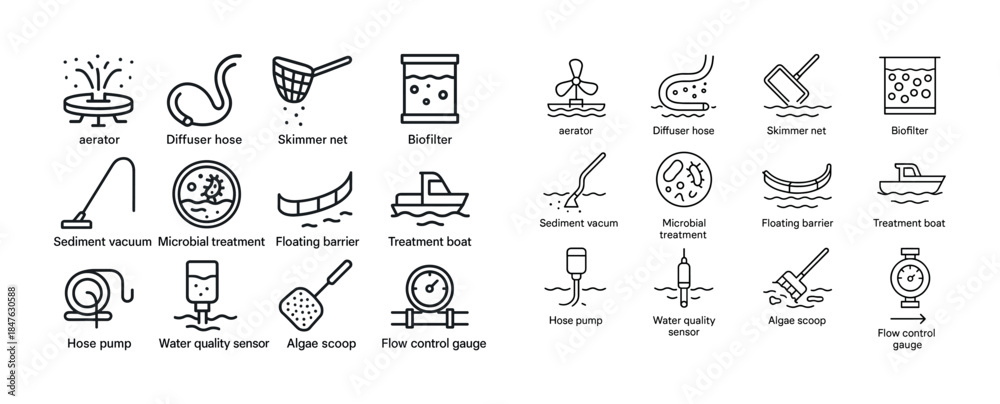 aerator
Diffuser hose
Skimmer net
Biofilter
Sediment vacuum
Microbial treatment
Floating barrier
Treatment boat
Hose pump
Water quality sensor
Algae scoop
Flow control gauge

aerator
Diffuser hose
Skimmer net
Biofilter
Sediment vacum
Microbial treatment
Floating barrier
Treatment boat
Hose pump
Water quality sensor
Algae scoop
Flow control gauge

1847630588