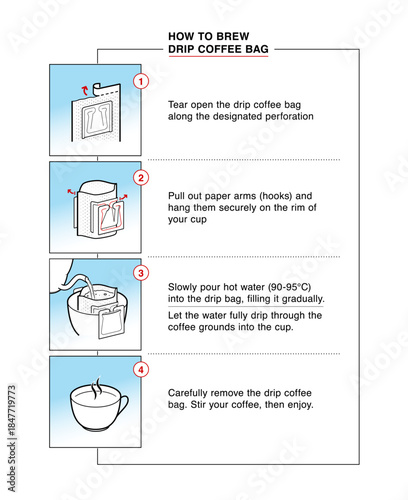 HOW TO BREW
DRIP COFFEE BAG

1

Tear open the drip coffee bag along the designated perforation

2

Pull out paper arms (hooks) and hang them securely on the rim of your cup

3

Slowly pour hot water (90-95°C) into the drip bag, filling it gradually.

Let the water fully drip through the coffee grounds into the cup.

4

Carefully remove the drip coffee bag. Stir your coffee, then enjoy.

Adobe Stock | #1847719773