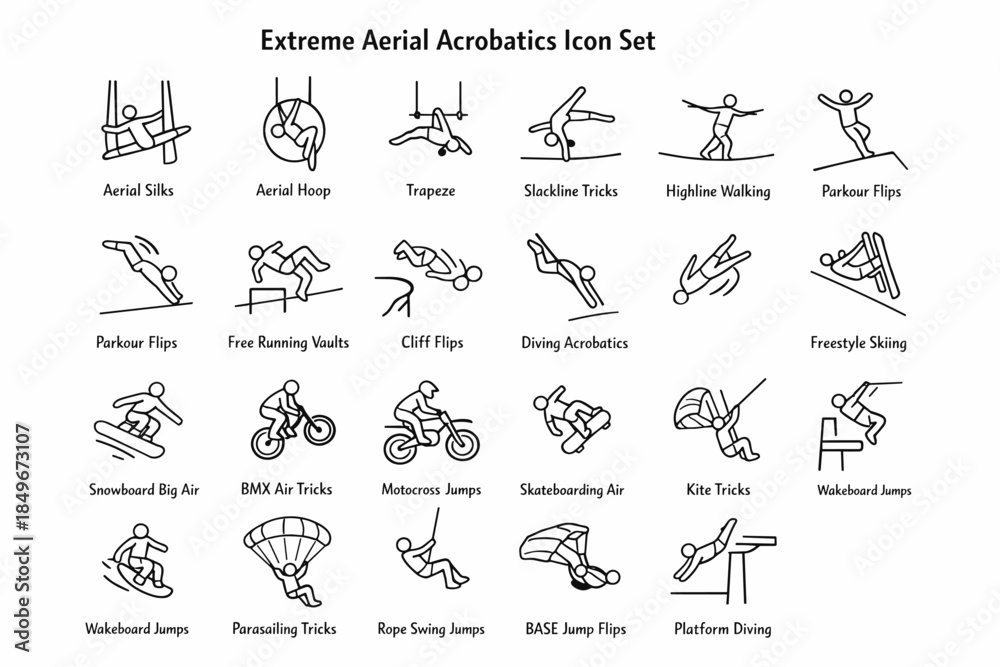 Extreme Aerial Acrobatics Icon Set

Aerial Silks
Aerial Hoop
Trapeze
Slackline Tricks
Highline Walking
Parkour Flips

Parkour Flips
Free Running Vaults
Cliff Flips
Diving Acrobatics
Freestyle Skiing

Snowboard Big Air
BMX Air Tricks
Motocross Jumps
Skateboarding Air
Kite Tricks
Wakeboard Jumps

Wakeboard Jumps
Parasailing Tricks
Rope Swing Jumps
BASE Jump Flips
Platform Diving

Adobe Stock | #1849673107