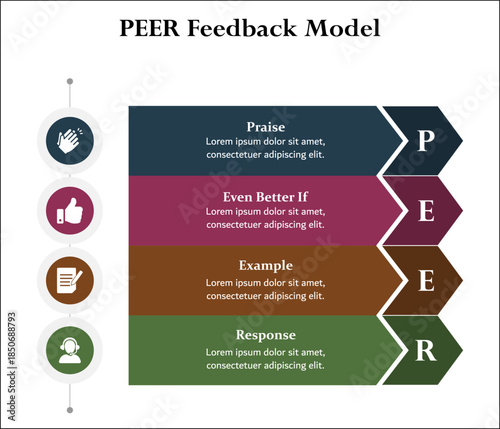 PEER Feedback Model

Praise
Lorem ipsum dolor sit amet, consectetuer adipiscing elit.

P

Even Better If
Lorem ipsum dolor sit amet, consectetuer adipiscing elit.

E

Example
Lorem ipsum dolor sit amet, consectetuer adipiscing elit.

E

Response
Lorem ipsum dolor sit amet, consectetuer adipiscing elit.

R

Adobe Stock | #1850688793