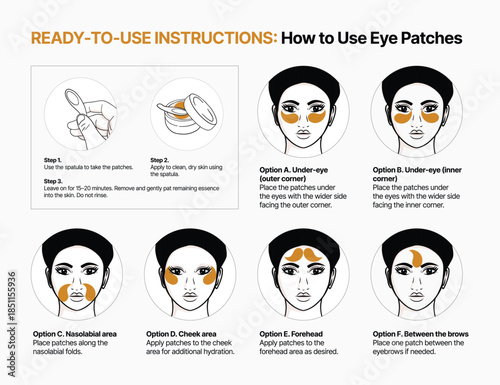 READY-TO-USE INSTRUCTIONS: How to Use Eye Patches

Step 1.
Use the spatula to take the patches.

Step 2.
Apply to clean, dry skin using the spatula.

Step 3.
Leave on for 15–20 minutes. Remove and gently pat remaining essence into the skin. Do not rinse.

Option A. Under-eye (outer corner)
Place the patches under the eyes with the wider side facing the outer corner.

Option B. Under-eye (inner corner)
Place the patches under the eyes with the wider side facing the inner corner.

Option C. Nasolabial area
Place patches along the nasolabial folds.

Option D. Cheek area
Apply patches to the cheek area for additional hydration.

Option E. Forehead
Apply patches to the forehead area as desired.

Option F. Between the brows
Place one patch between the eyebrows if needed.

Adobe Stock | #1851155936