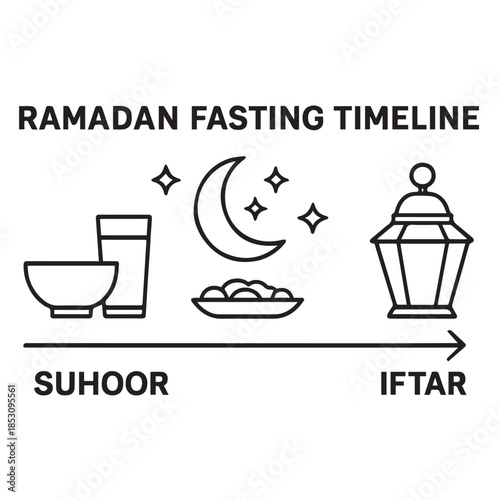 RAMADAN FASTING TIMELINE

SUHOOR

IFTAR

Adobe Stock | #1853095561