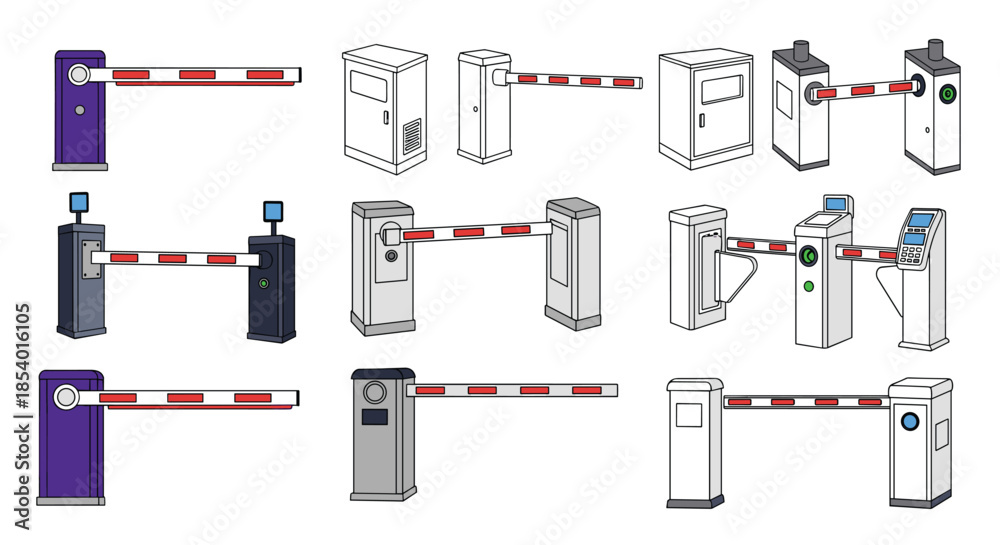 Adobe Stock | #1854016105