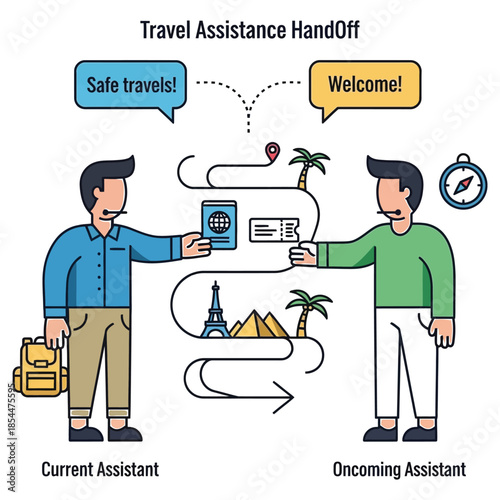 Travel Assistance HandOff

Safe travels!

Welcome!

Current Assistant

Oncoming Assistant

Adobe Stock | #1854475595