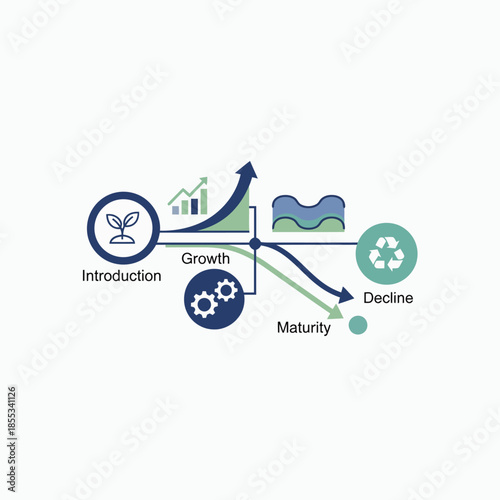 Introduction

Growth

Maturity

Decline

Adobe Stock

Adobe Stock | #1855341126