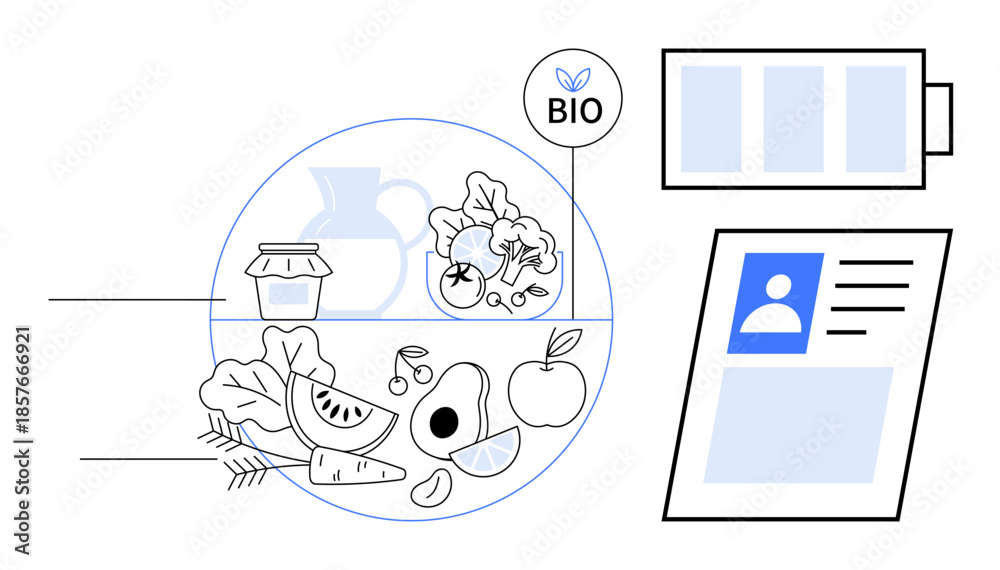 BIO

Adobe Stock | #1857666921