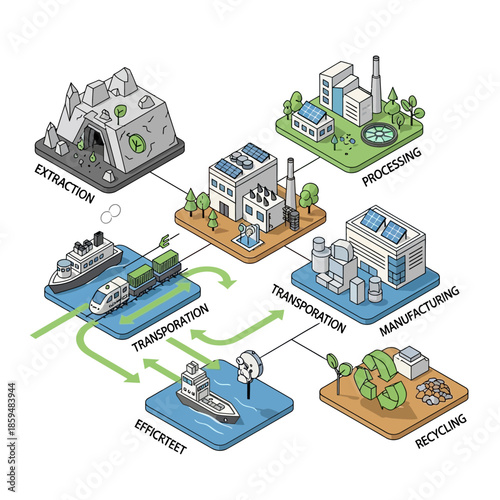 EXTRACTION

PROCESSING

TRANSPORATION

TRANSPORATION

MANUFACTURING

EFFICRTEET

RECYCLING

Adobe Stock

Adobe Stock | #1859483944