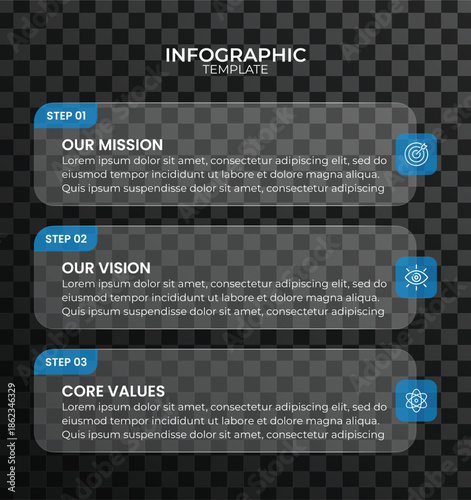 INFOGRAPHIC
TEMPLATE

STEP 01

OUR MISSION
Lorem ipsum dolor sit amet, consectetur adipiscing elit, sed do eiusmod tempor incididunt ut labore et dolore magna aliqua. Quis ipsum suspendisse dolor sit amet, consectetur adipiscing

STEP 02

OUR VISION
Lorem ipsum dolor sit amet, consectetur adipiscing elit, sed do eiusmod tempor incididunt ut labore et dolore magna aliqua. Quis ipsum suspendisse dolor sit amet, consectetur adipiscing

STEP 03

CORE VALUES
Lorem ipsum dolor sit amet, consectetur adipiscing elit, sed do eiusmod tempor incididunt ut labore et dolore magna aliqua. Quis ipsum suspendisse dolor sit amet, consectetur adipiscing

Adobe Stock | #1862346329