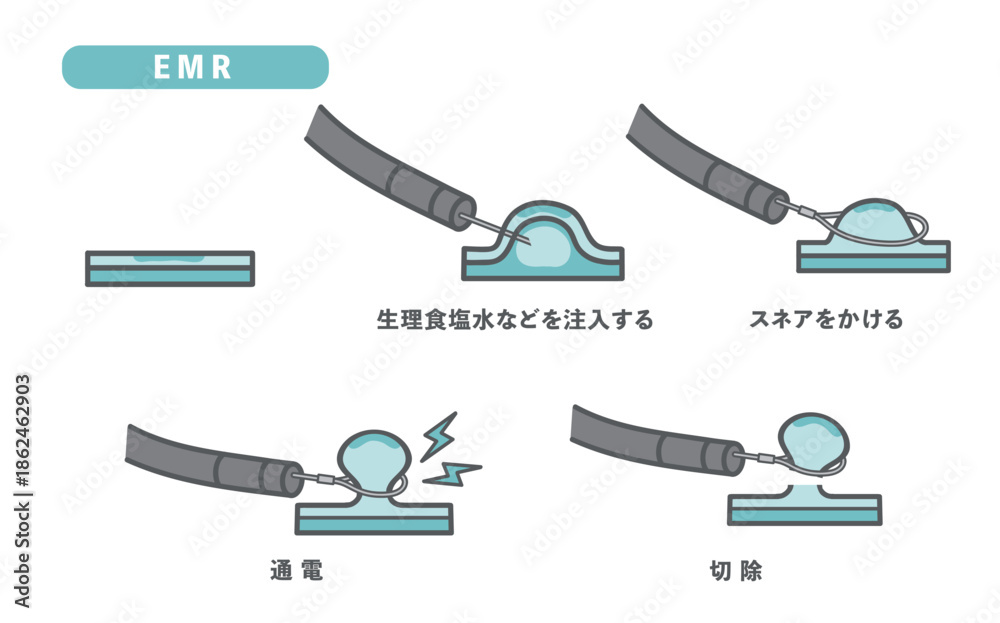 EMR

生理食塩水などを注入する

スネアをかける

通電

切除

Adobe Stock | #1862462903