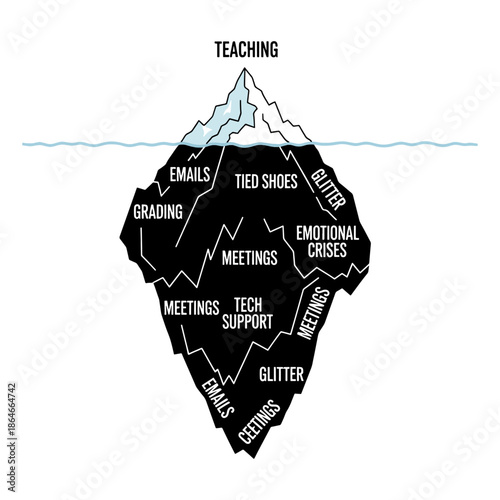 TEACHING

EMAILS

TIED SHOES

GLITTER

GRADING

EMOTIONAL CRISES

MEETINGS

MEETINGS

TECH SUPPORT

MEETINGS

GLITTER

EMAILS

CEETINGS

Adobe Stock

Adobe Stock | #1864664742