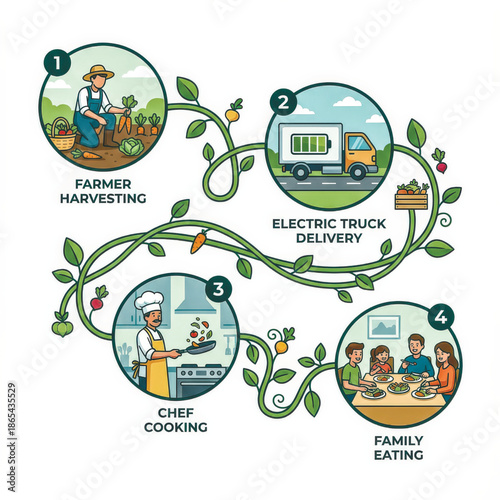 1
FARMER HARVESTING

2
ELECTRIC TRUCK DELIVERY

3
CHEF COOKING

4
FAMILY EATING

Adobe Stock | #1865435529