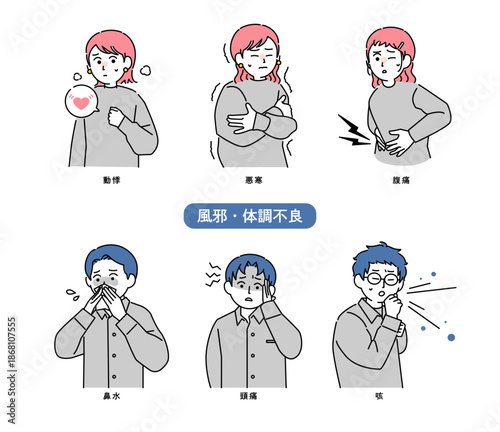 動悸

悪寒

腹痛

風邪・体調不良

鼻水

頭痛

咳

Adobe Stock | #1868107555