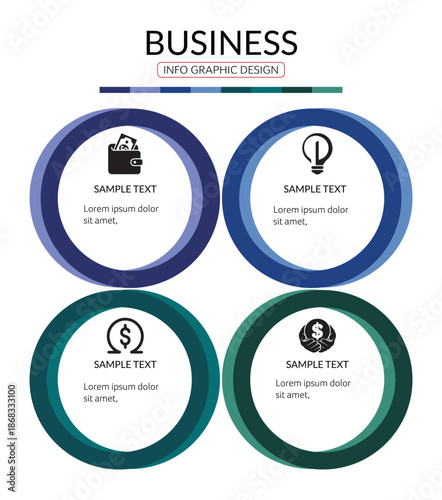 BUSINESS
INFO GRAPHIC DESIGN

SAMPLE TEXT
Lorem ipsum dolor sit amet,

SAMPLE TEXT
Lorem ipsum dolor sit amet,

SAMPLE TEXT
Lorem ipsum dolor sit amet,

SAMPLE TEXT
Lorem ipsum dolor sit amet,

Adobe Stock | #186833100