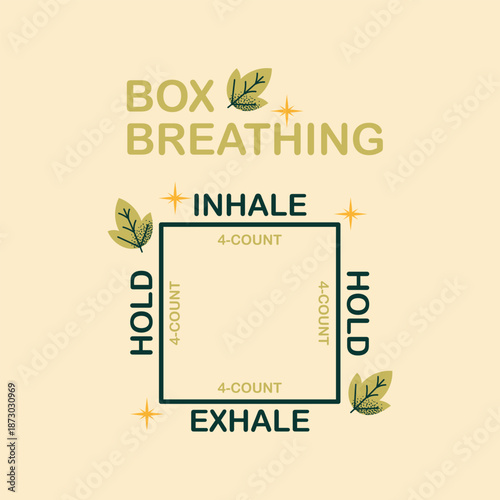 BOX BREATHING

INHALE

4-COUNT

HOLD

4-COUNT

4-COUNT

HOLD

4-COUNT

EXHALE

Adobe Stock

Adobe Stock | #1873030969