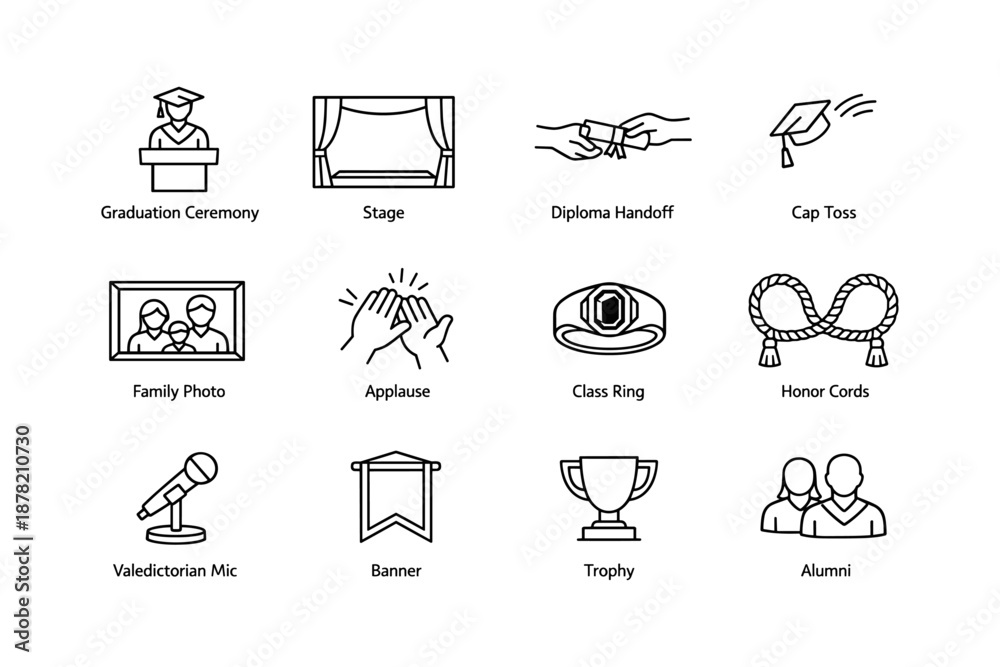 Graduation Ceremony

Stage

Diploma Handoff

Cap Toss

Family Photo

Applause

Class Ring

Honor Cords

Valedictorian Mic

Banner

Trophy

Alumni

Adobe Stock | #1878210730