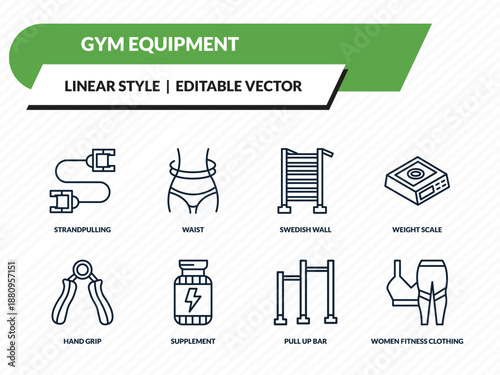 GYM EQUIPMENT

LINEAR STYLE | EDITABLE VECTOR

STRANDPULLING

WAIST

SWEDISH WALL

WEIGHT SCALE

HAND GRIP

SUPPLEMENT

PULL UP BAR

WOMEN FITNESS CLOTHING

Adobe Stock | #1880957151