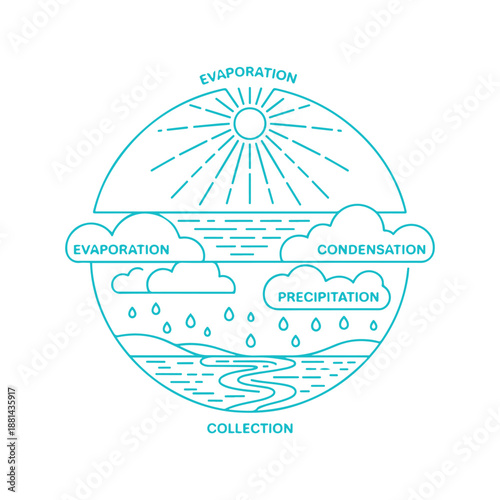 EVAPORATION

EVAPORATION

CONDENSATION

PRECIPITATION

COLLECTION

Adobe Stock

Adobe Stock | #1881435917