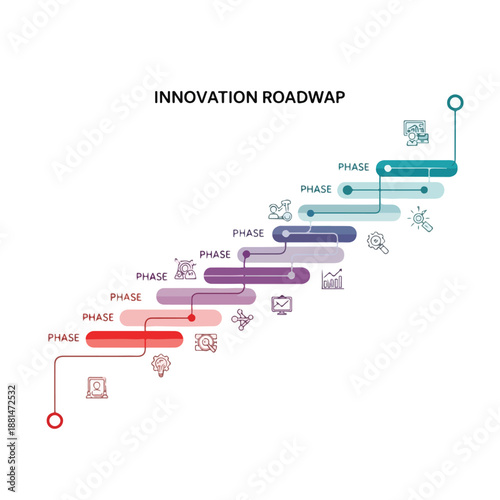 INNOVATION ROADWAP

PHASE

PHASE

PHASE

PHASE

PHASE

PHASE

PHASE

PHASE

Adobe Stock

Adobe Stock | #1881472532