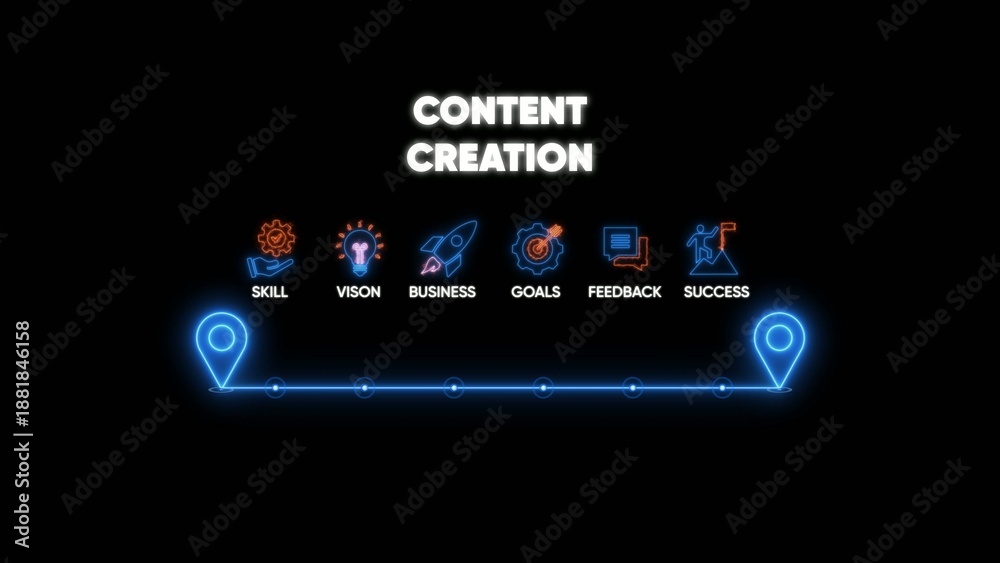 CONTENT CREATION

SKILL VISON BUSINESS GOALS FEEDBACK SUCCESS

Adobe Stock | #1881846158

Adobe Stock