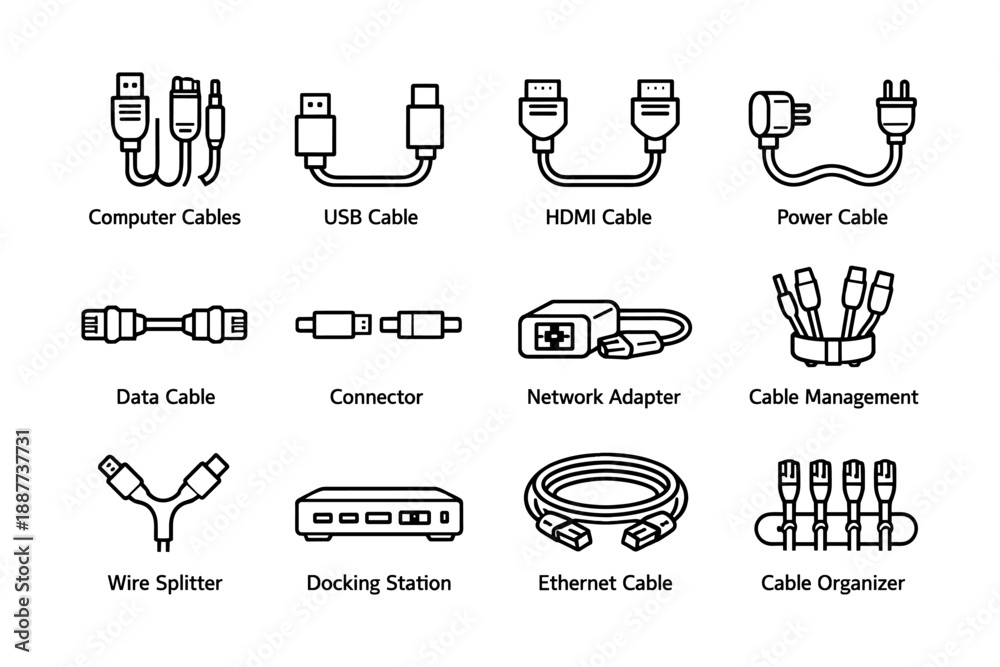 Computer Cables
USB Cable
HDMI Cable
Power Cable

Data Cable
Connector
Network Adapter
Cable Management

Wire Splitter
Docking Station
Ethernet Cable
Cable Organizer

Adobe Stock | #1887737731