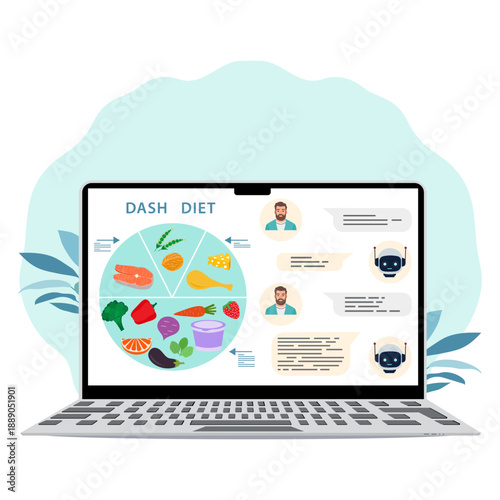 DASH DIET

Adobe Stock

Adobe Stock | #1889051901