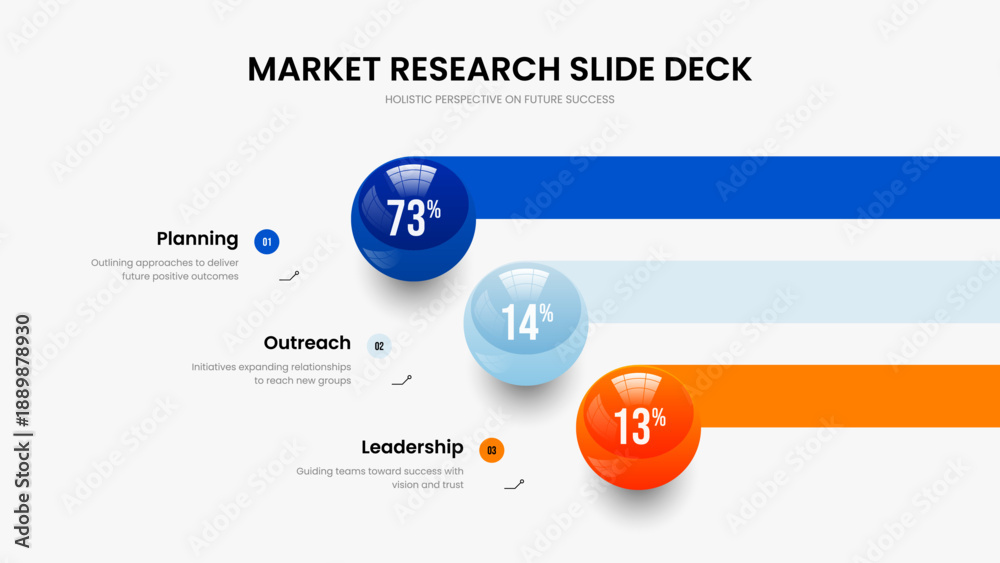 MARKET RESEARCH SLIDE DECK

HOLISTIC PERSPECTIVE ON FUTURE SUCCESS

73%

Planning

01

Outlining approaches to deliver future positive outcomes

14%

Outreach

02

Initiatives expanding relationships to reach new groups

13%

Leadership

03

Guiding teams toward success with vision and trust

Adobe Stock | #1889878930