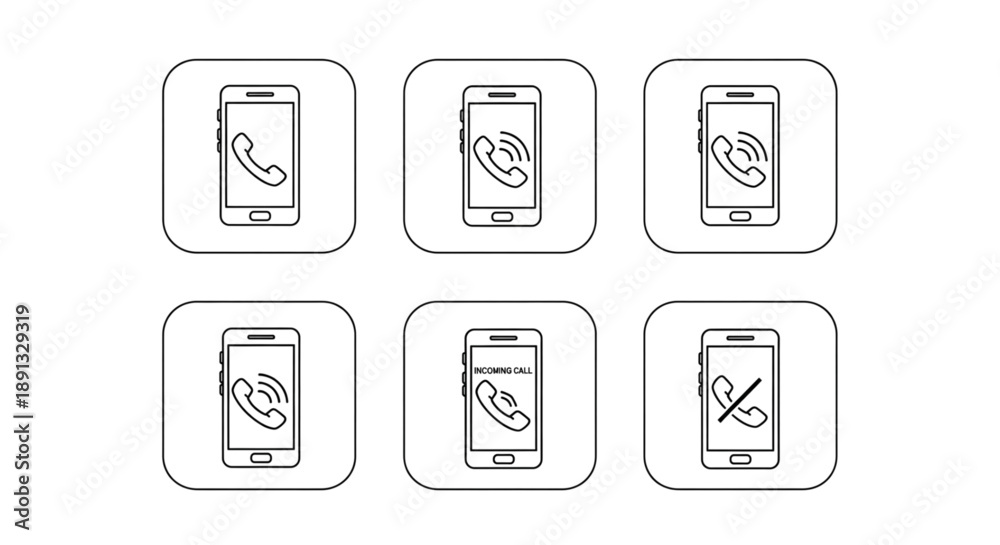 INCOMING CALL

Adobe Stock | #1891329319