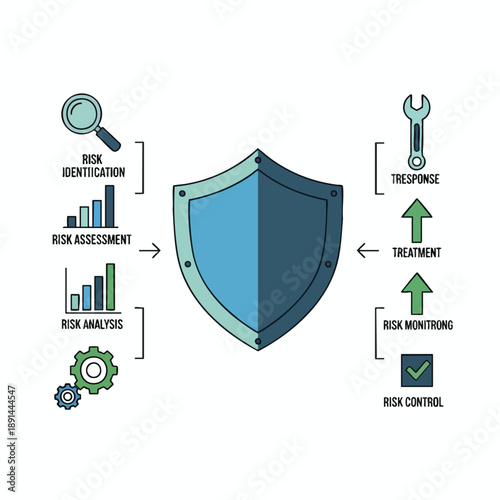 RISK IDENTIICATION

RISK ASSESSMENT

RISK ANALYSIS

TRESPONSE

TREATMENT

RISK MONITRONG

RISK CONTROL

Adobe Stock

Adobe Stock | #1891444547