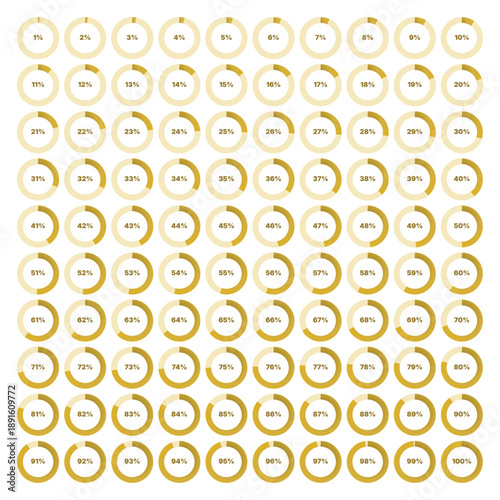 1% 2% 3% 4% 5% 6% 7% 8% 9% 10%
11% 12% 13% 14% 15% 16% 17% 18% 19% 20%
21% 22% 23% 24% 25% 26% 27% 28% 29% 30%
31% 32% 33% 34% 35% 36% 37% 38% 39% 40%
41% 42% 43% 44% 45% 46% 47% 48% 49% 50%
51% 52% 53% 54% 55% 56% 57% 58% 59% 60%
61% 62% 63% 64% 65% 66% 67% 68% 69% 70%
71% 72% 73% 74% 75% 76% 77% 78% 79% 80%
81% 82% 83% 84% 85% 86% 87% 88% 89% 90%
91% 92% 93% 94% 95% 96% 97% 98% 99% 100%

Adobe Stock | #189160972