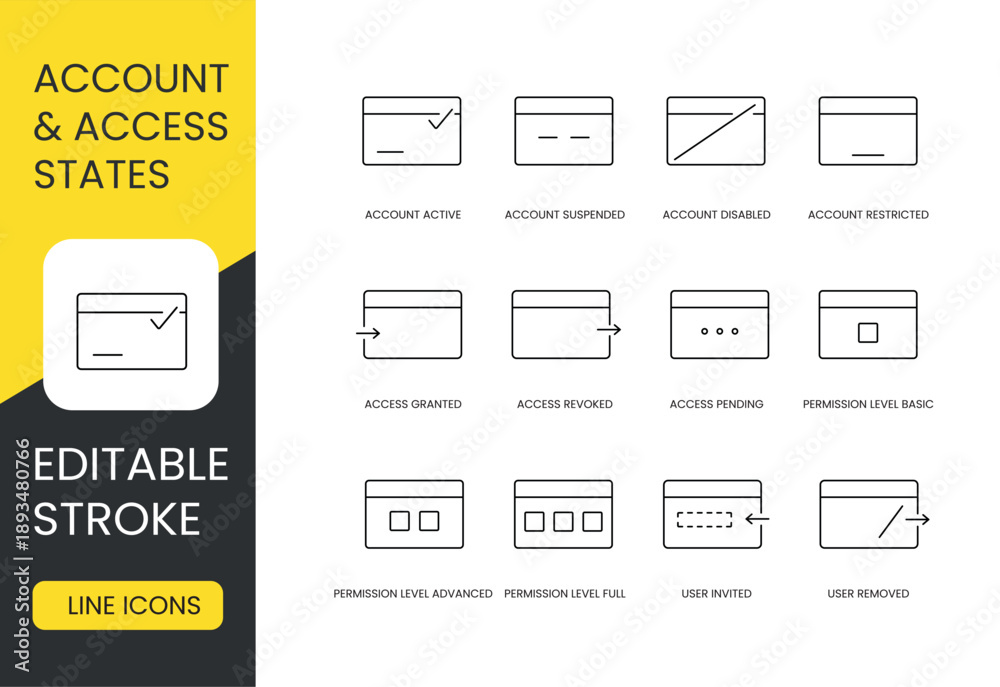 ACCOUNT & ACCESS STATES

EDITABLE STROKE

LINE ICONS

Adobe Stock | #1893480766

ACCOUNT ACTIVE
ACCOUNT SUSPENDED
ACCOUNT DISABLED
ACCOUNT RESTRICTED

ACCESS GRANTED
ACCESS REVOKED
ACCESS PENDING
PERMISSION LEVEL BASIC

PERMISSION LEVEL ADVANCED
PERMISSION LEVEL FULL
USER INVITED
USER REMOVED