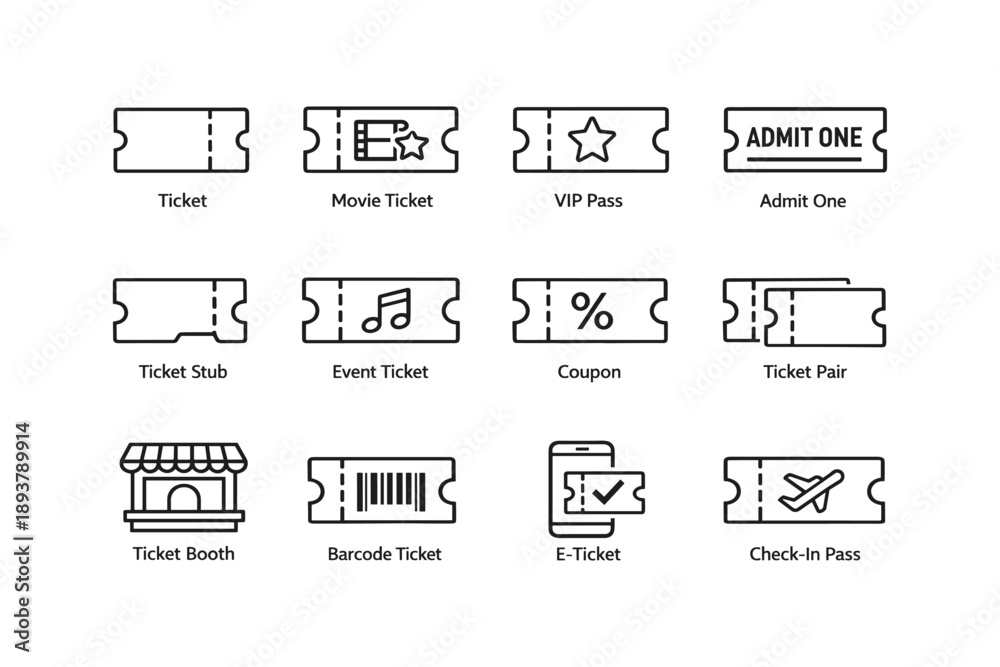 Ticket

Movie Ticket

VIP Pass

ADMIT ONE

Admit One

Ticket Stub

Event Ticket

%

Coupon

Ticket Pair

Ticket Booth

Barcode Ticket

E-Ticket

Check-In Pass

Adobe Stock | #1893789914