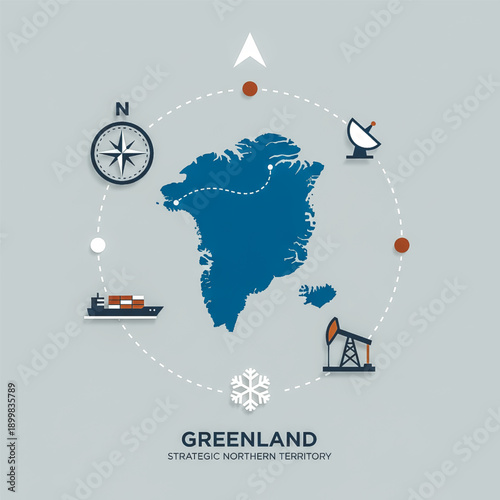 N

GREENLAND
STRATEGIC NORTHERN TERRITORY

Adobe Stock | #1899835789

Adobe Stock